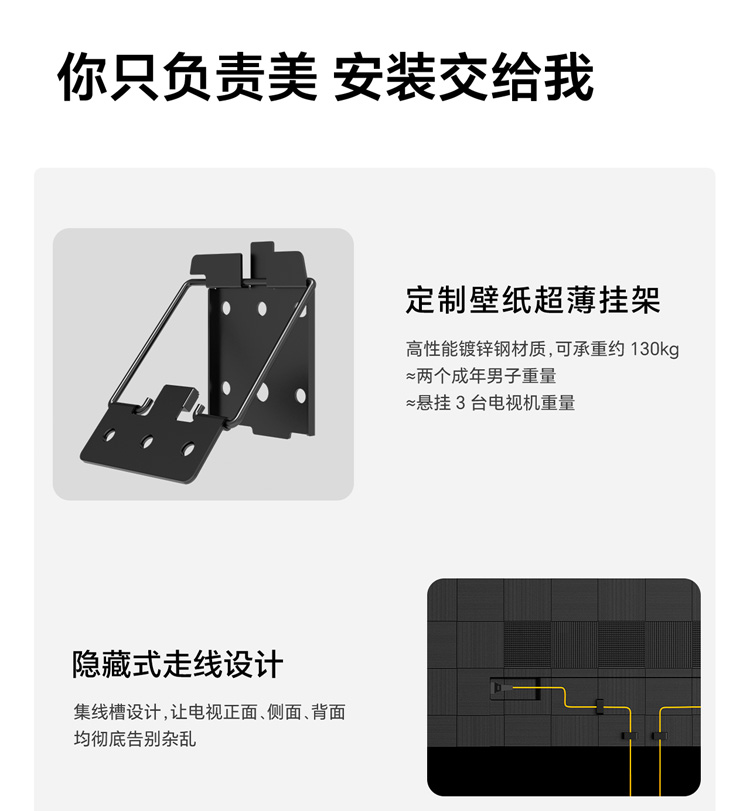 你只负责美 安装交给我

定制壁纸超薄挂架

高性能镀锌钢材质，可承重约 130kg
≈两个成年男子重量
≈悬挂 3 台电视机重量

隐藏式走线设计

集线槽设计，让电视正面、侧面、背面均彻底告别杂乱