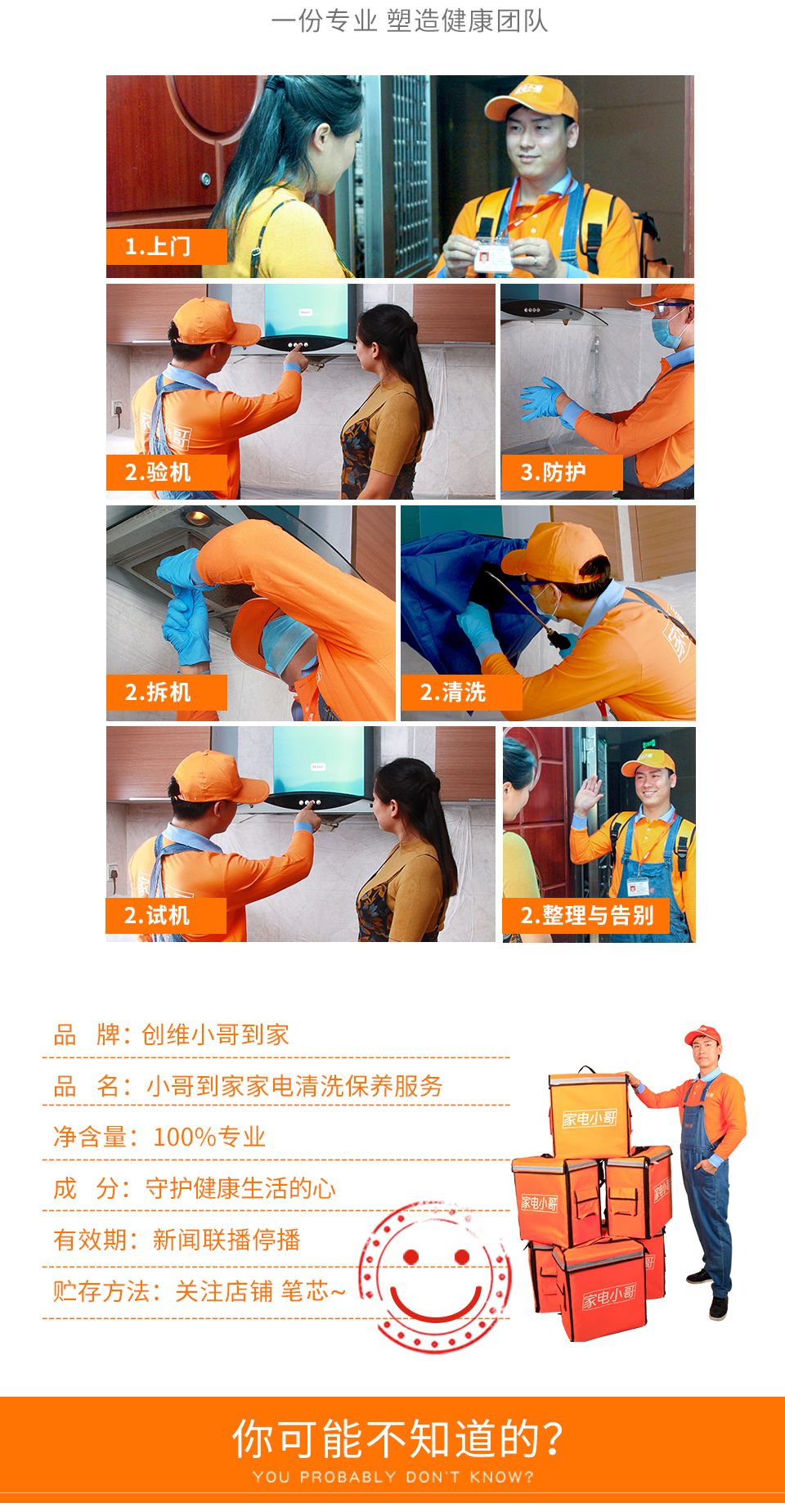 一份专业 塑造健康团队

1.上门

2.验机

3.防护

2.拆机

2.清洗

2.试机

2.整理与告别

品 牌：创维小哥到家

品 名：小哥到家家电清洗保养服务

净含量：100%专业

成 分：守护健康生活的心

有效期：新闻联播停播

贮存方法：关注店铺 笔芯~

家电小哥

家电小哥

家电小哥

你可能不知道的？

YOU PROBABLY DON'T KNOW?