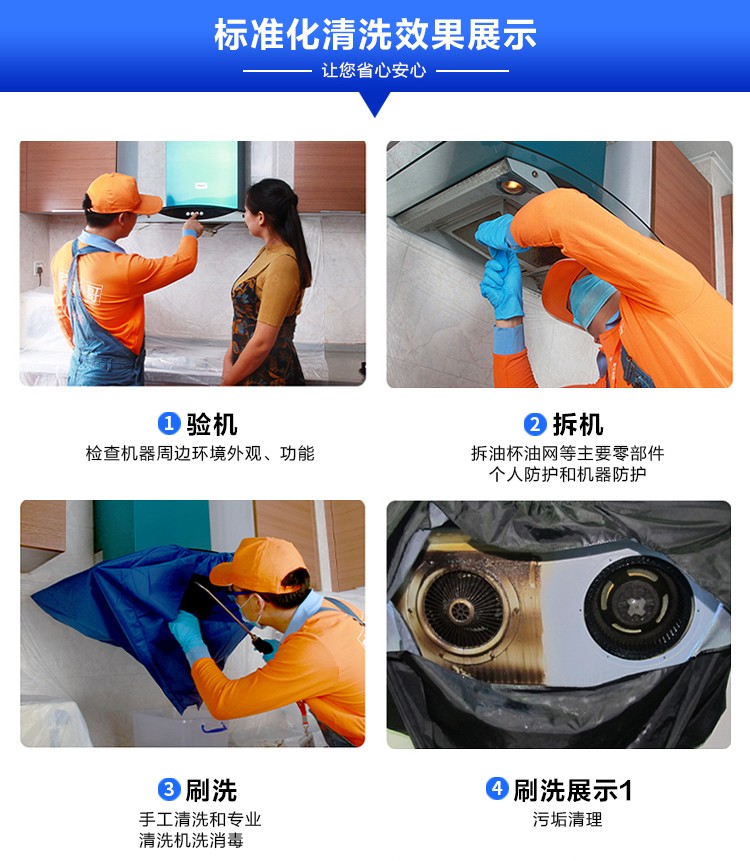 标准化清洗效果展示

让您省心安心

1 验机
检查机器周边环境外观、功能

2 拆机
拆油杯油网等主要零部件
个人防护和机器防护

3 刷洗
手工清洗和专业
清洗机洗消毒

4 刷洗展示1
污垢清理