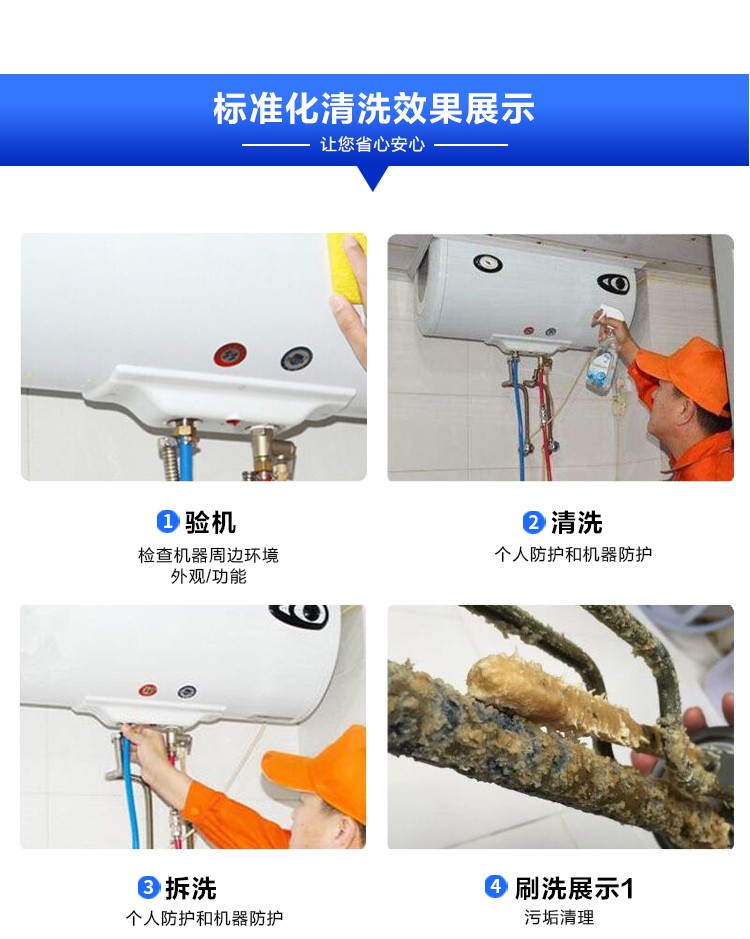 标准化清洗效果展示

让您省心安心

1 验机

检查机器周边环境
外观/功能

2 清洗

个人防护和机器防护

3 拆洗

个人防护和机器防护

4 刷洗展示1

污垢清理