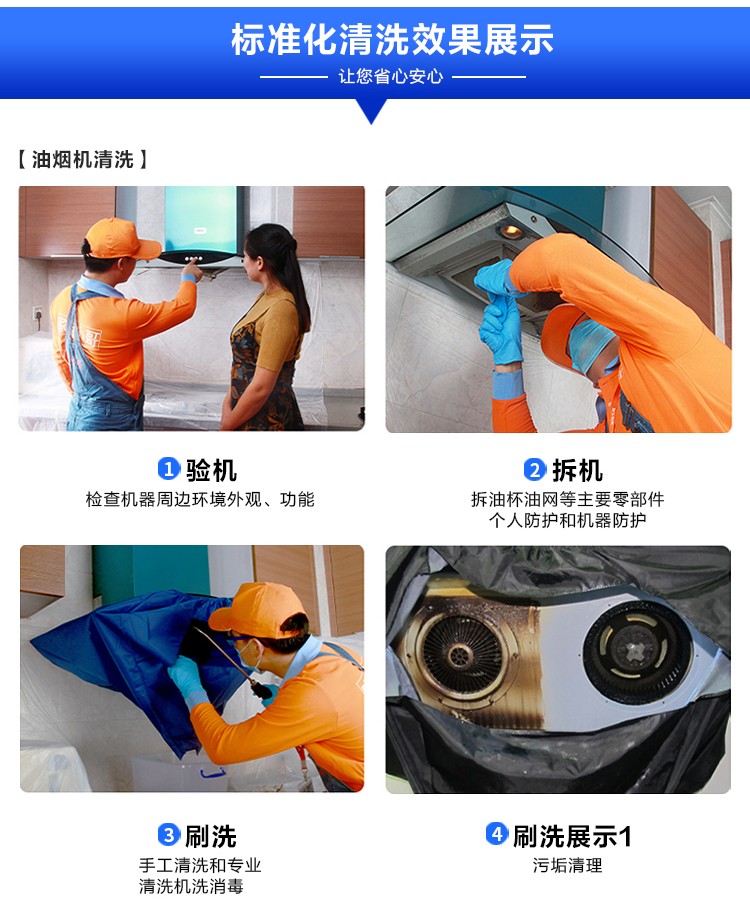 标准化清洗效果展示

让您省心安心

【油烟机清洗】

1 验机

检查机器周边环境外观、功能

2 拆机

拆油杯油网等主要零部件
个人防护和机器防护

3 刷洗

手工清洗和专业
清洗机洗消毒

4 刷洗展示1

污垢清理