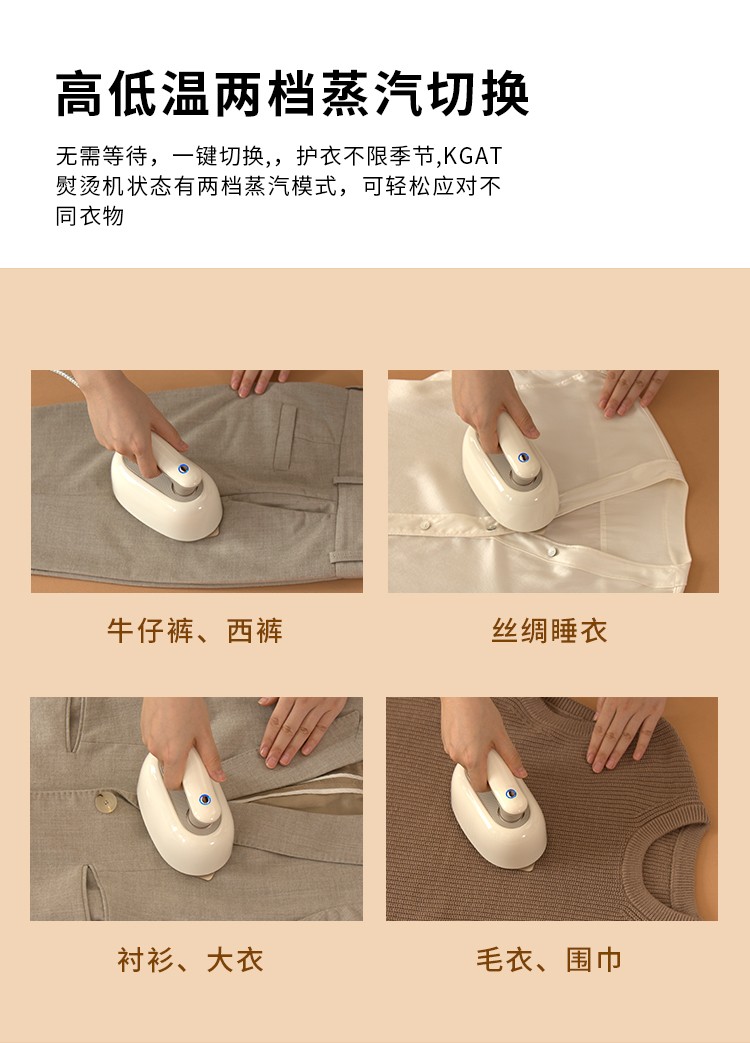 高低温两档蒸汽切换

无需等待，一键切换，，护衣不限季节,KGAT熨烫机状态有两档蒸汽模式，可轻松应对不同衣物

牛仔裤、西裤

丝绸睡衣

衬衫、大衣

毛衣、围巾