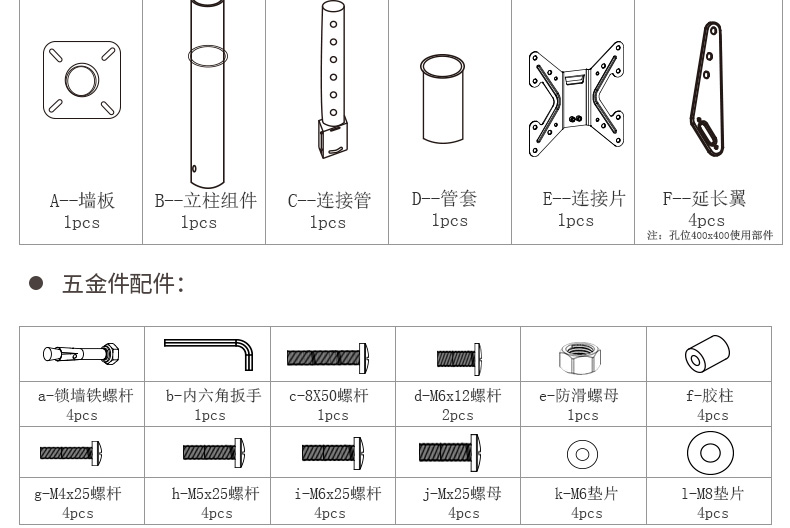 | A--墙板 1pcs | B--立柱组件 1pcs | C--连接管 1pcs | D--管套 1pcs | E--连接片 1pcs | F--延长翼 4pcs 注：孔位400x400使用部件 |
|---|---|---|---|---|---|

● 五金件配件：

| a-锁墙铁螺杆 4pcs | b-内六角扳手 1pcs | c-8X50螺杆 1pcs | d-M6x12螺杆 2pcs | e-防滑螺母 1pcs | f-胶柱 4pcs |
|---|---|---|---|---|---|
| g-M4x25螺杆 4pcs | h-M5x25螺杆 4pcs | i-M6x25螺杆 4pcs | j-Mx25螺母 4pcs | k-M6垫片 4pcs | l-M8垫片 4pcs |