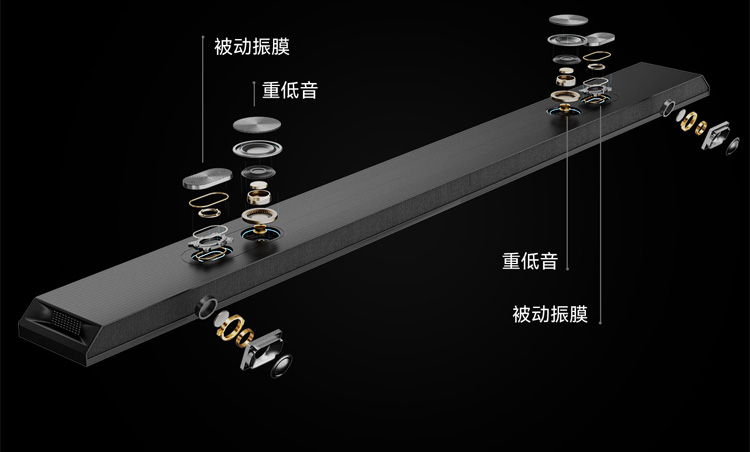 被动振膜

重低音

重低音

被动振膜