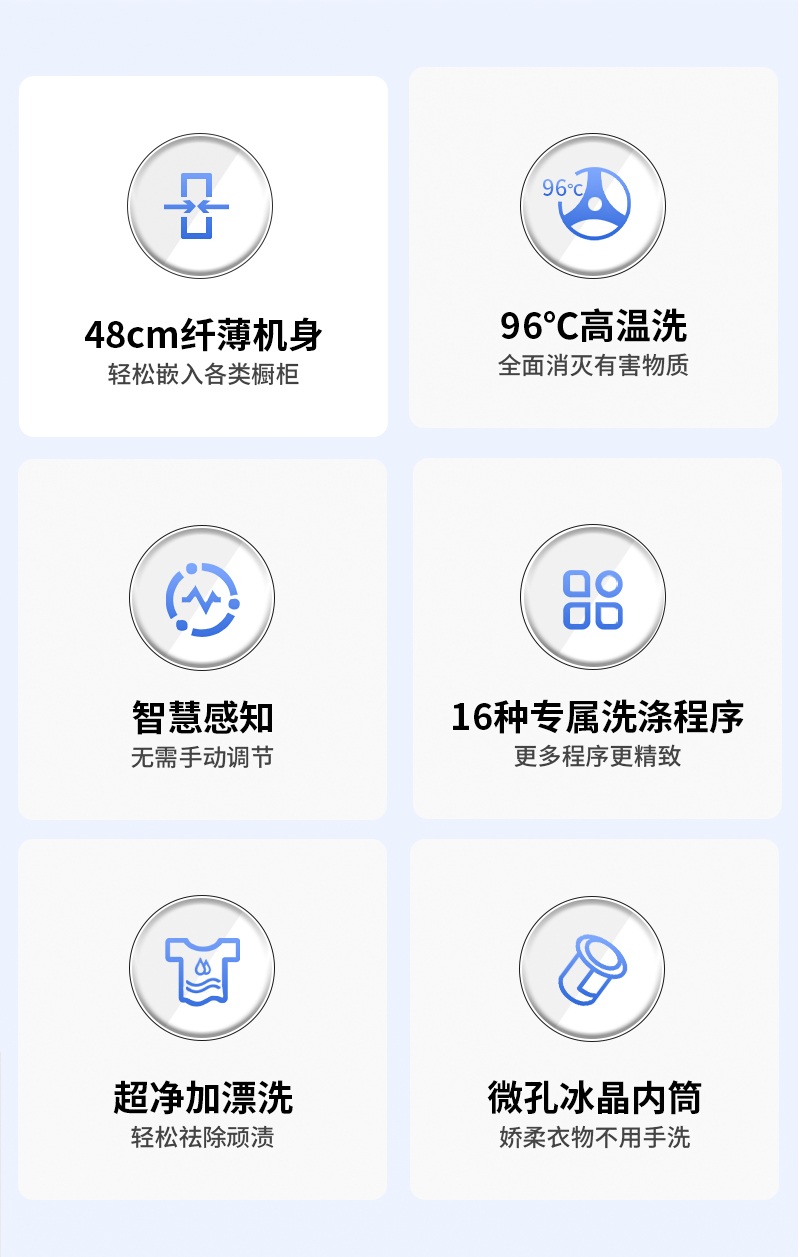 48cm纤薄机身
轻松嵌入各类橱柜

96℃
96℃高温洗
全面消灭有害物质

智慧感知
无需手动调节

16种专属洗涤程序
更多程序更精致

超净加漂洗
轻松祛除顽渍

微孔冰晶内筒
娇柔衣物不用手洗