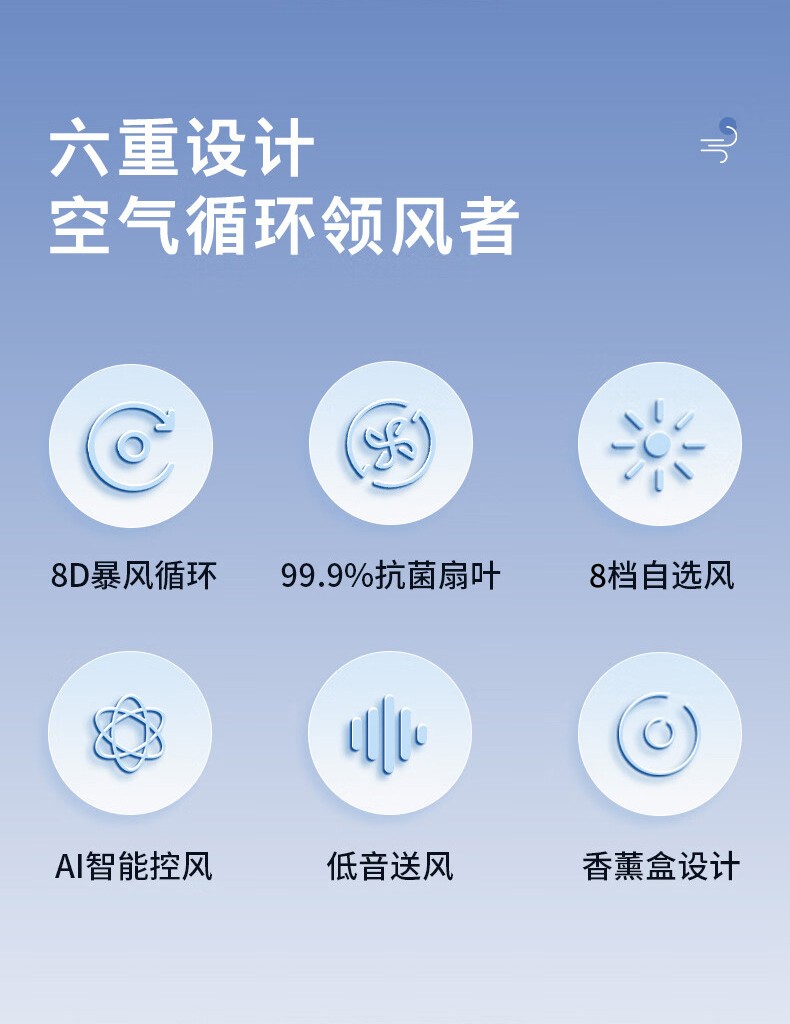 六重设计
空气循环领风者

8D暴风循环

99.9%抗菌扇叶

8档自选风

AI智能控风

低音送风

香薰盒设计